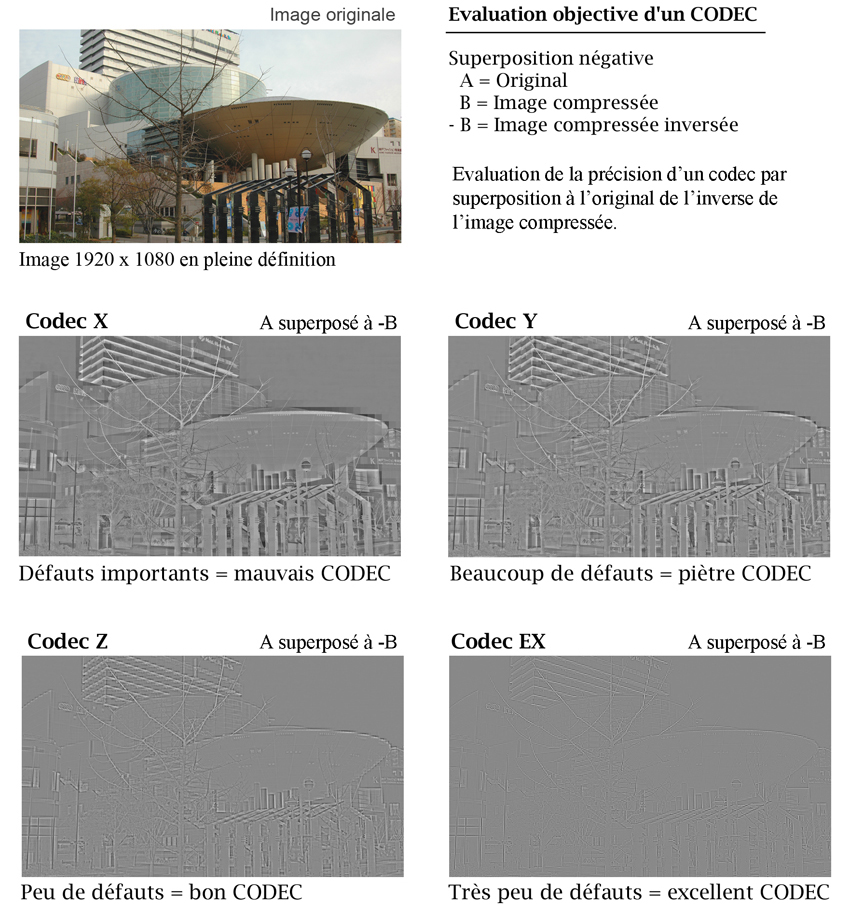 Image originale

Image 1920 x 1080 en pleine définition

Evaluation objective d'un CODEC

Superposition négative
A = Original
B = Image compressée
- B = Image compressée inversée

Evaluation de la précision d'un codec par superposition à l'original de l'inverse de l'image compressée.

Codec X
A superposé à -B

Défauts importants = mauvais CODEC

Codec Y
A superposé à -B

Beaucoup de défauts = piètre CODEC

Codec Z
A superposé à -B

Peu de défauts = bon CODEC

Codec EX
A superposé à -B

Très peu de défauts = excellent CODEC